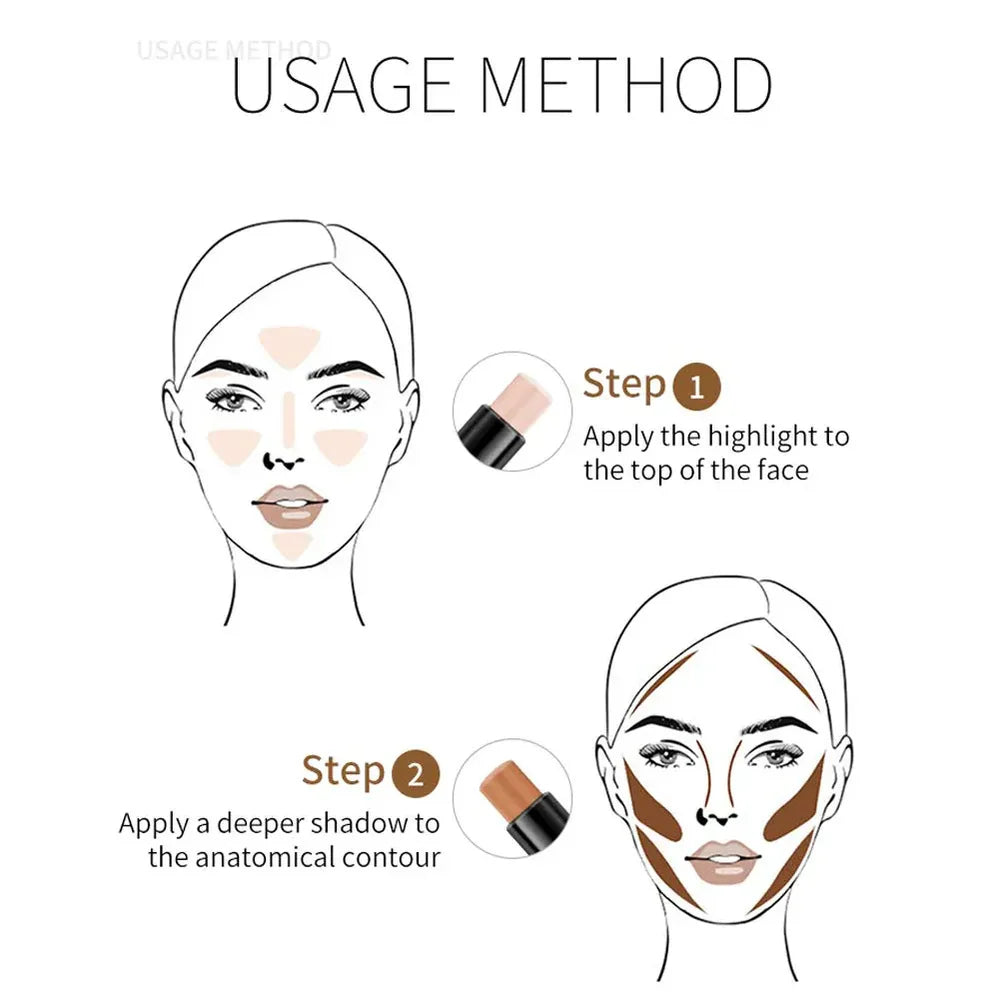 USAGE METHOD

USAGE METHOD

Step 1
Apply the highlight to the top of the face

Step 2
Apply a deeper shadow to the anatomical contour